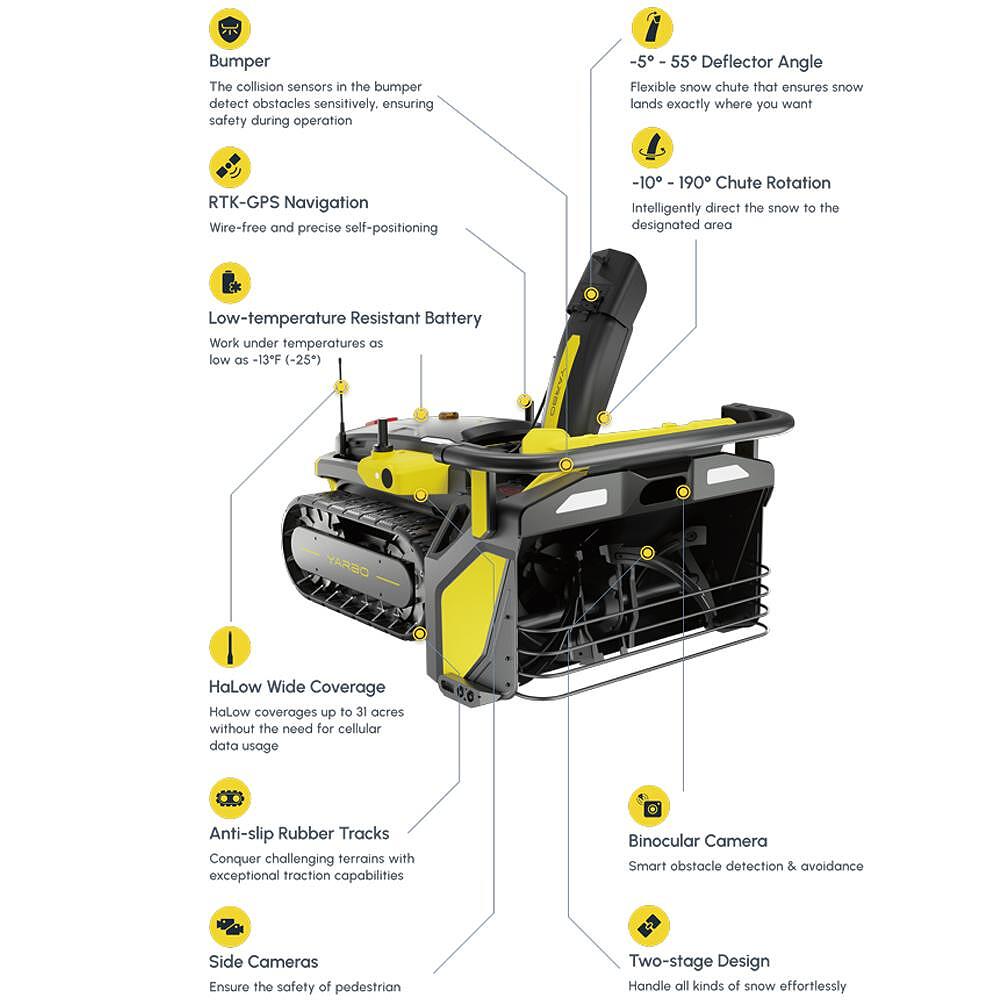 Bumper
The collision sensors in the bumper detect obstacles sensitively, ensuring safety during operation

RTK-GPS Navigation
Wire-free and precise self-positioning

Low-temperature Resistant Battery
Work under temperatures as low as -13°F (-25°)

HaLow Wide Coverage
HaLow coverages up to 31 acres without the need for cellular data usage

Anti-slip Rubber Tracks
Conquer challenging terrains with exceptional traction capabilities

Side Cameras
Ensure the safety of pedestrian

-5° - 55° Deflector Angle
Flexible snow chute that ensures snow lands exactly where you want

-10° - 190° Chute Rotation
Intelligently direct the snow to the designated area

YARBO

YARBO

Binocular Camera
Smart obstacle detection & avoidance

Two-stage Design
Handle all kinds of snow effortlessly