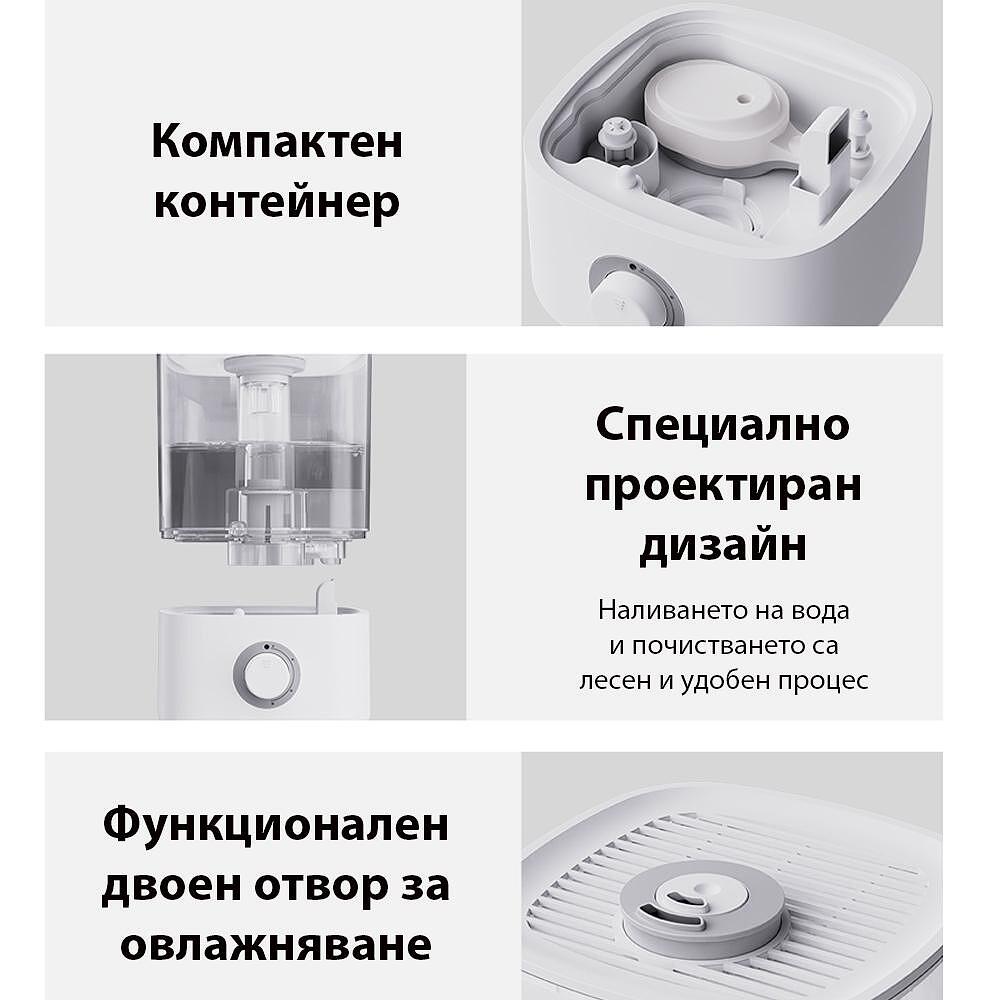 Компактен контейнер

Специално проектиран дизайн

Наливането на вода и почистването са лесен и удобен процес

Функционален двоен отвор за овлажняване